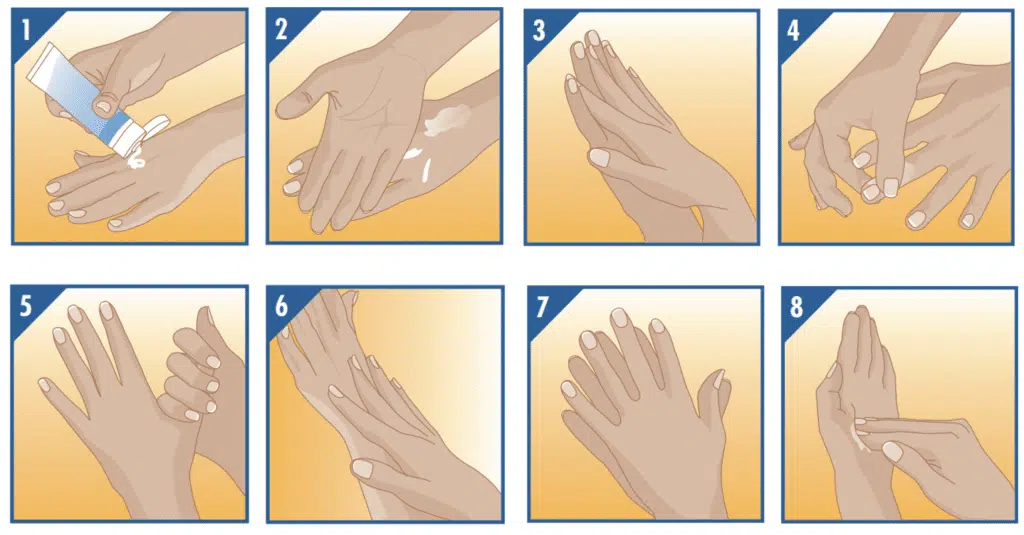 1

2

3

4

5

6

7

8